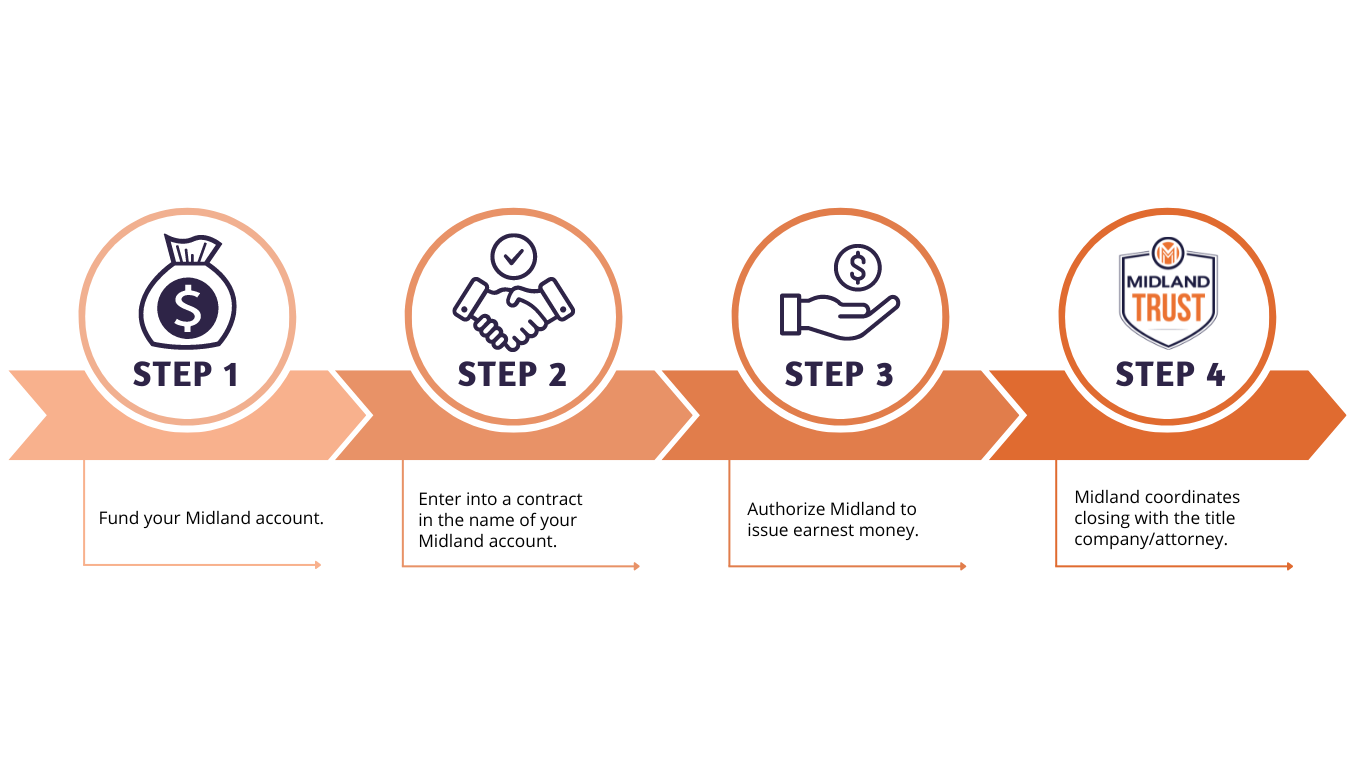 STEP 1

Fund your Midland account.

STEP 2

Enter into a contract in the name of your Midland account.

STEP 3

Authorize Midland to issue earnest money.

MIDLAND TRUST

STEP 4

Midland coordinates closing with the title company/attorney.