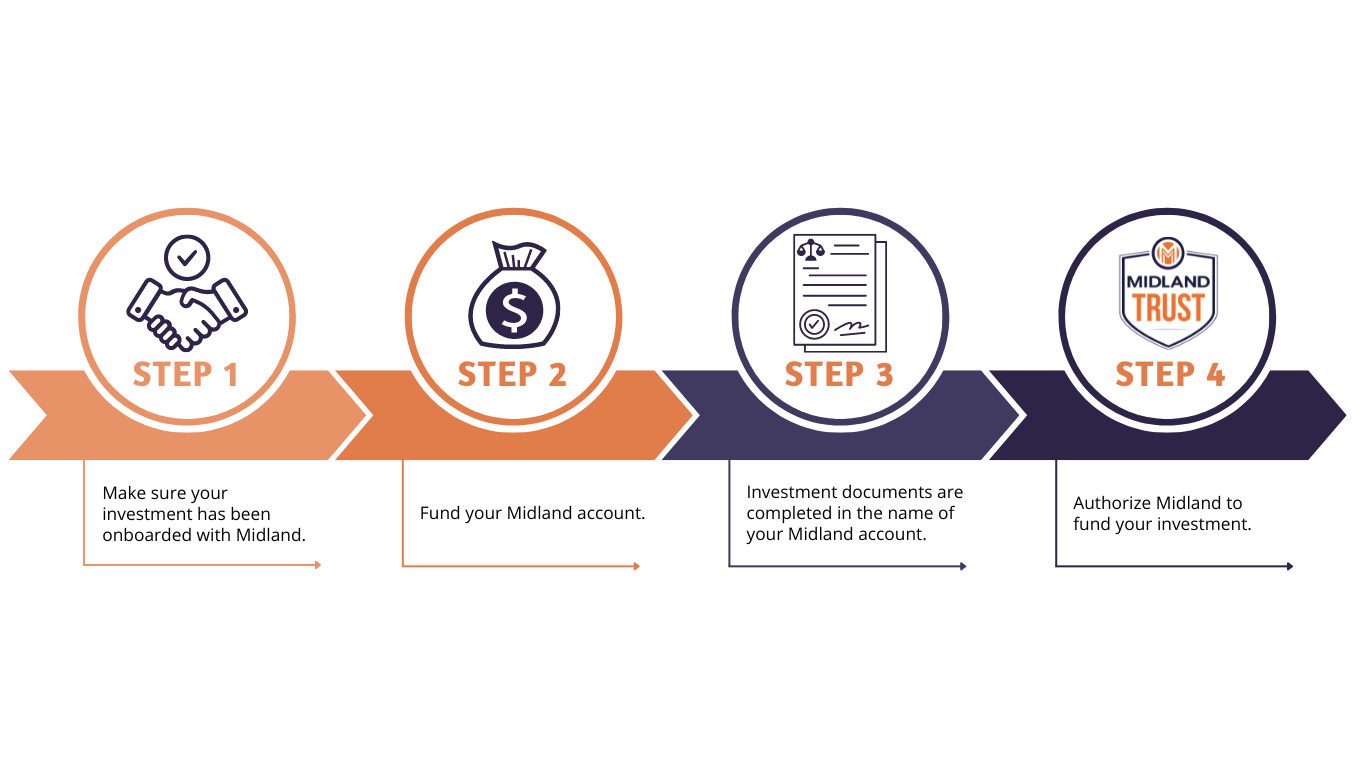 STEP 1

Make sure your investment has been onboarded with Midland.

$

STEP 2

Fund your Midland account.

STEP 3

Investment documents are completed in the name of your Midland account.

MIDLAND TRUST

STEP 4

Authorize Midland to fund your investment.