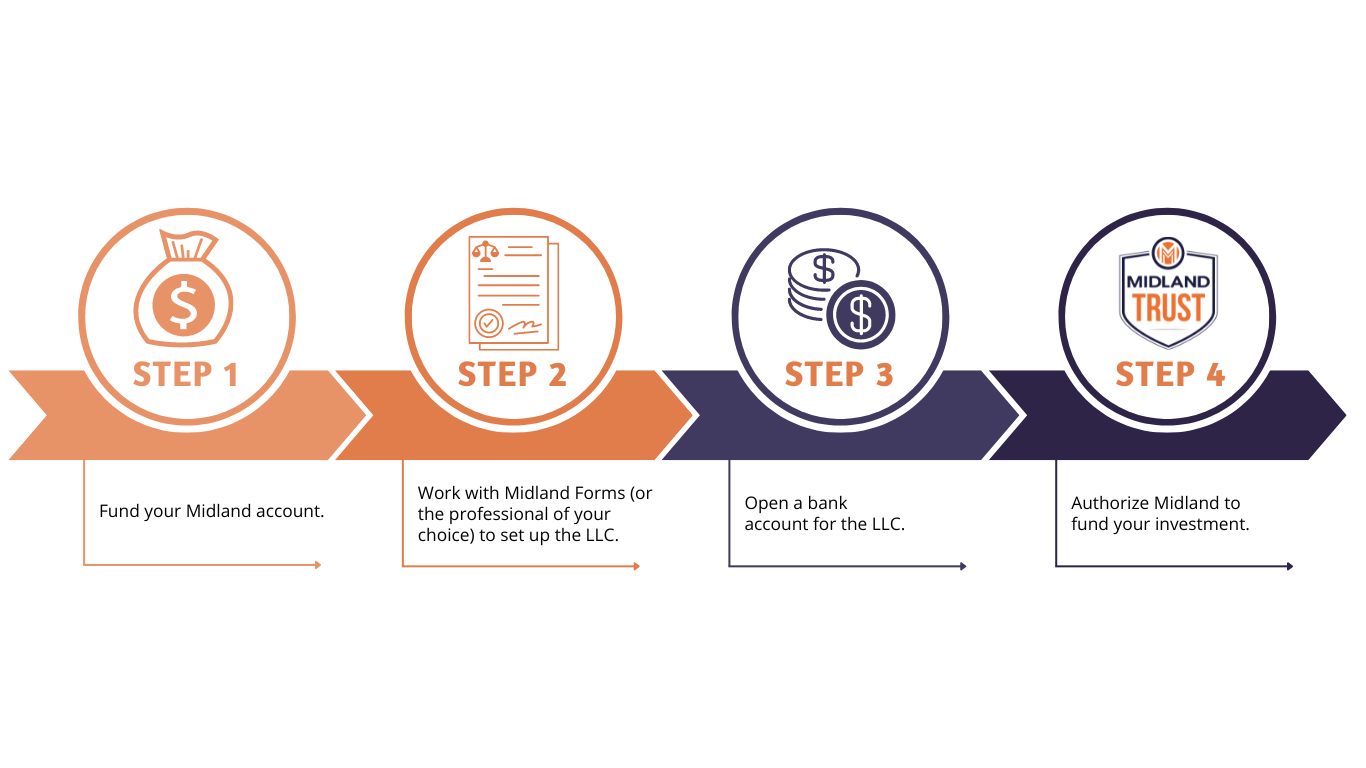 STEP 1

Fund your Midland account.

STEP 2

Work with Midland Forms (or the professional of your choice) to set up the LLC.

STEP 3

Open a bank account for the LLC.

MIDLAND TRUST

STEP 4

Authorize Midland to fund your investment.